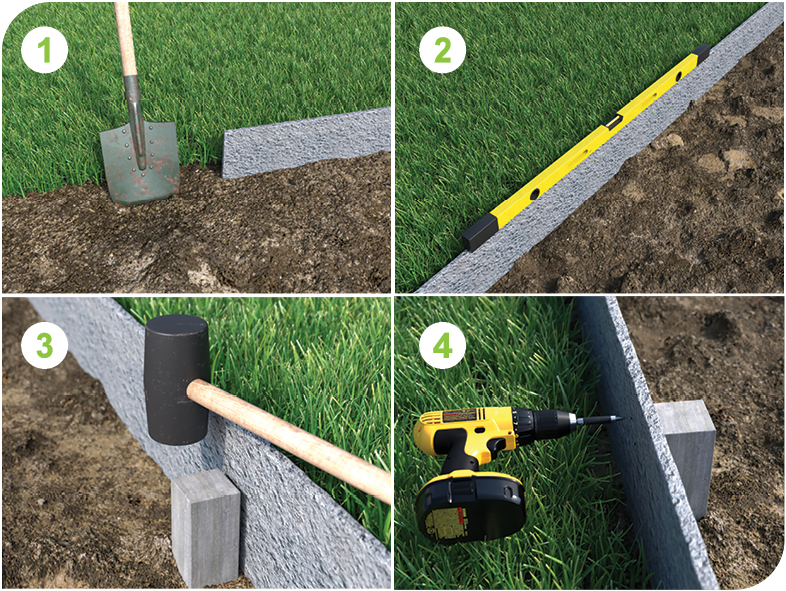 1

2

3

4