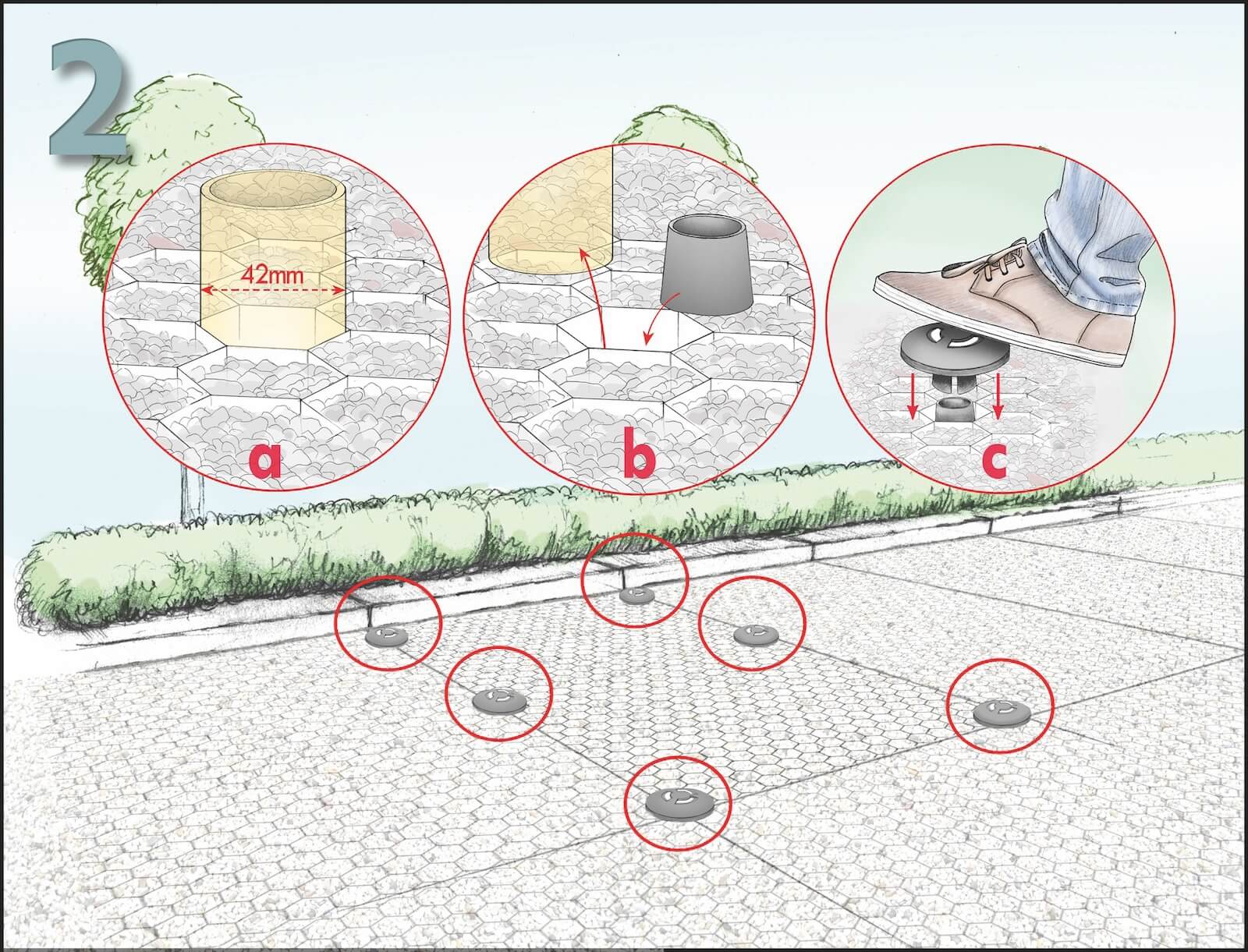 2

42mm

a

b

c